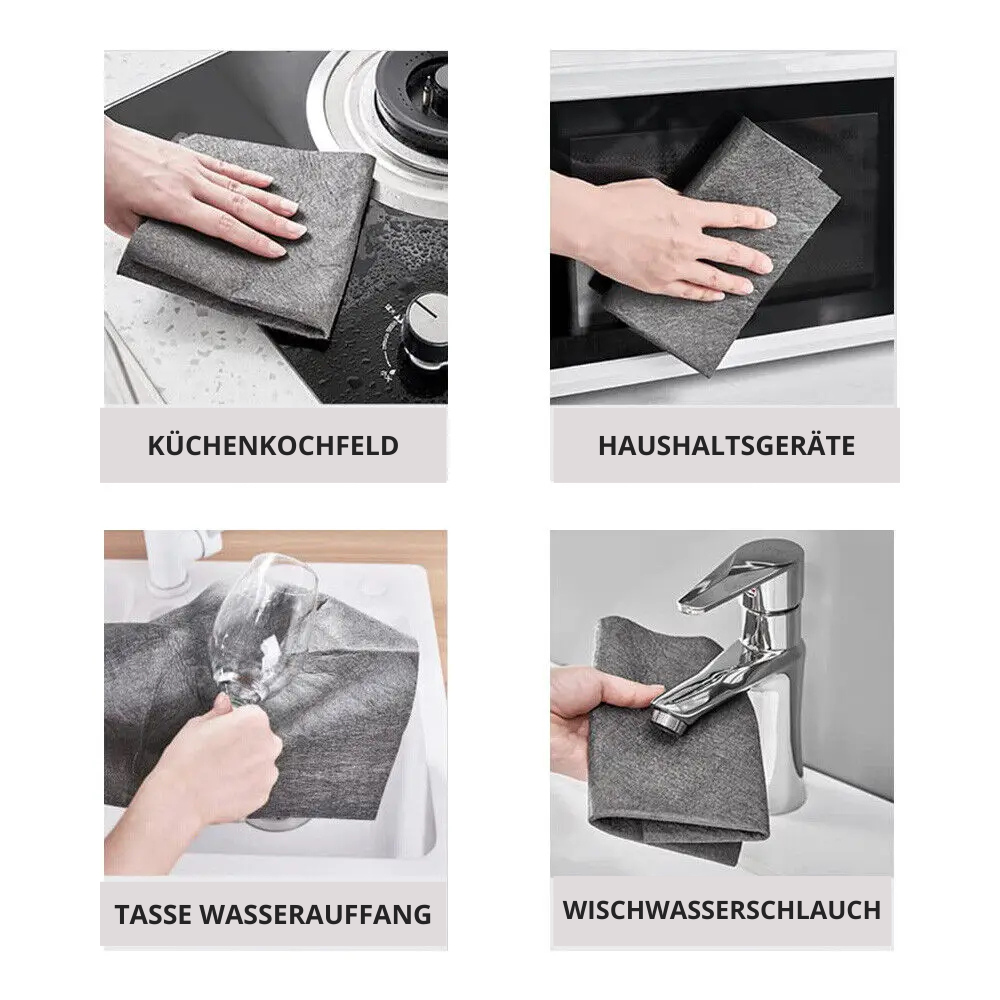 KÜCHENKOCHFELD

HAUSHALTSGERÄTE

TASSE WASSERAUFFANG

WISCHWASSERSCHLAUCH